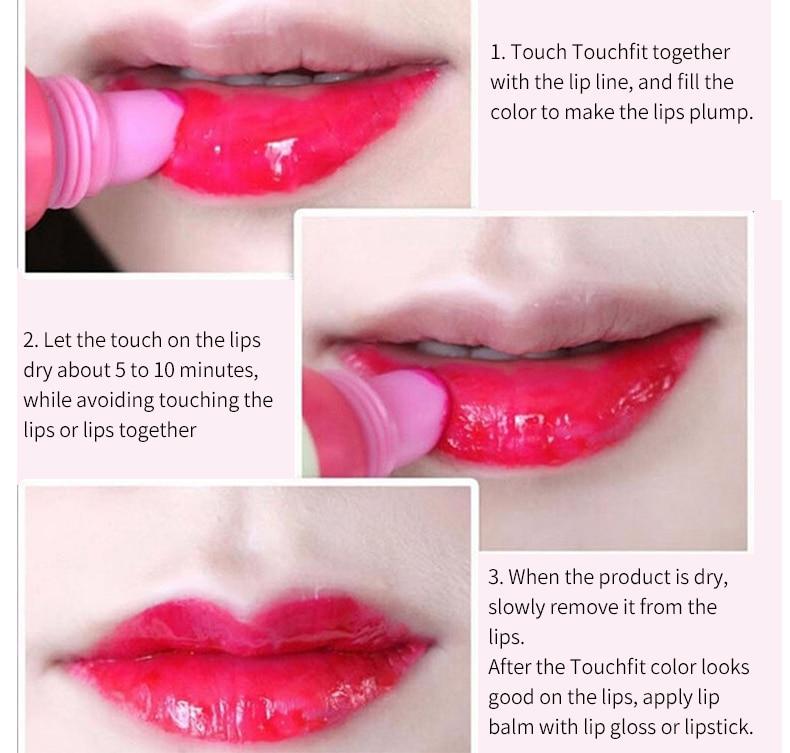 1. Touch Touchfit together with the lip line, and fill the color to make the lips plump.

2. Let the touch on the lips dry about 5 to 10 minutes, while avoiding touching the lips or lips together

3. When the product is dry, slowly remove it from the lips.
After the Touchfit color looks good on the lips, apply lip balm with lip gloss or lipstick.